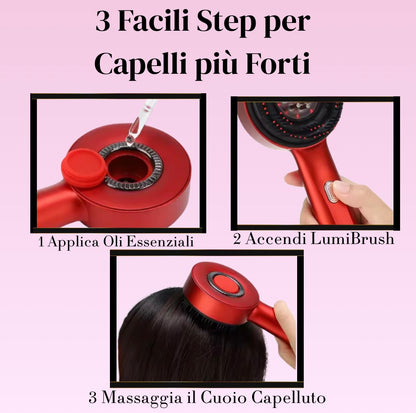 3 Facili Step per Capelli più Forti

1 Applica Oli Essenziali

2 Accendi LumiBrush

3 Massaggia il Cuoio Capelluto