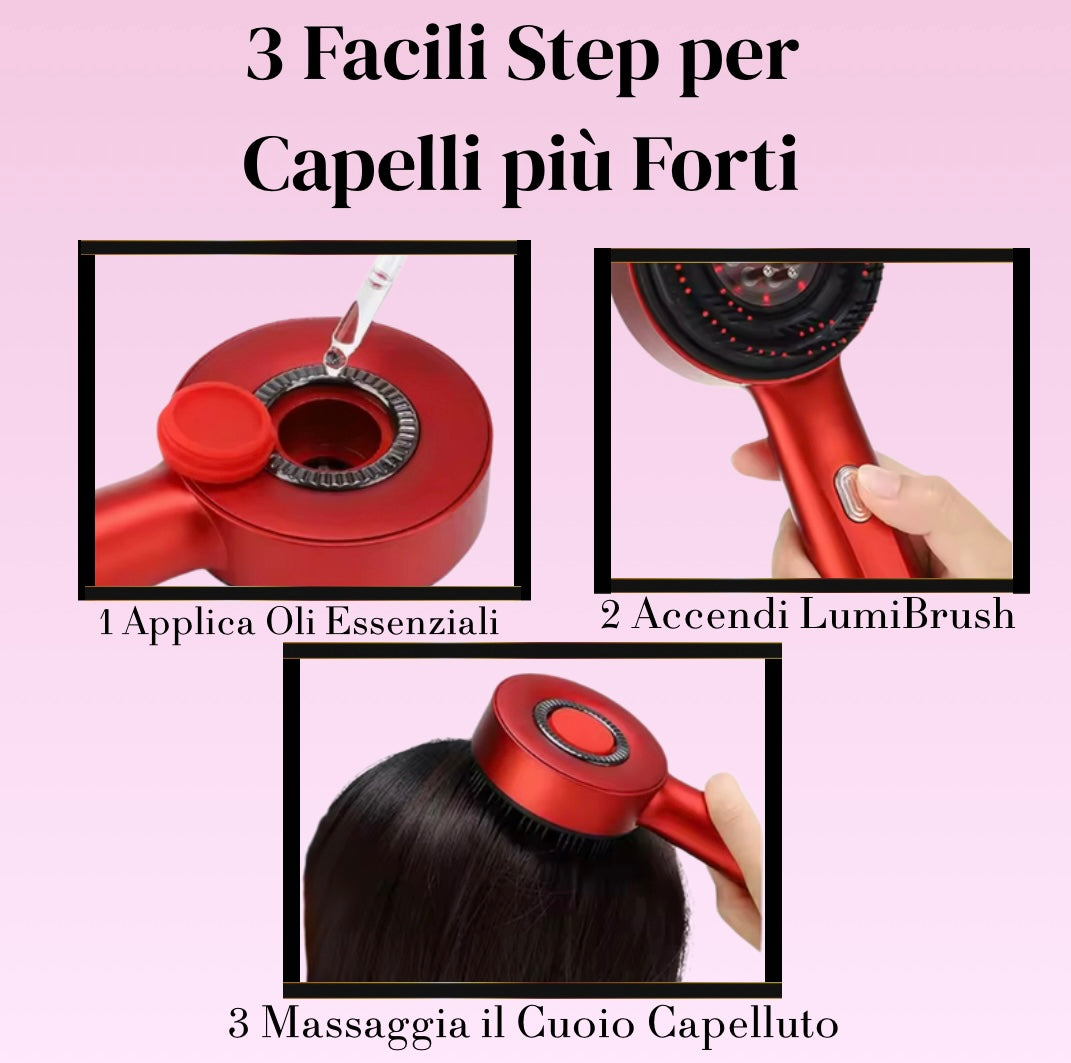 3 Facili Step per Capelli più Forti

1 Applica Oli Essenziali

2 Accendi LumiBrush

3 Massaggia il Cuoio Capelluto